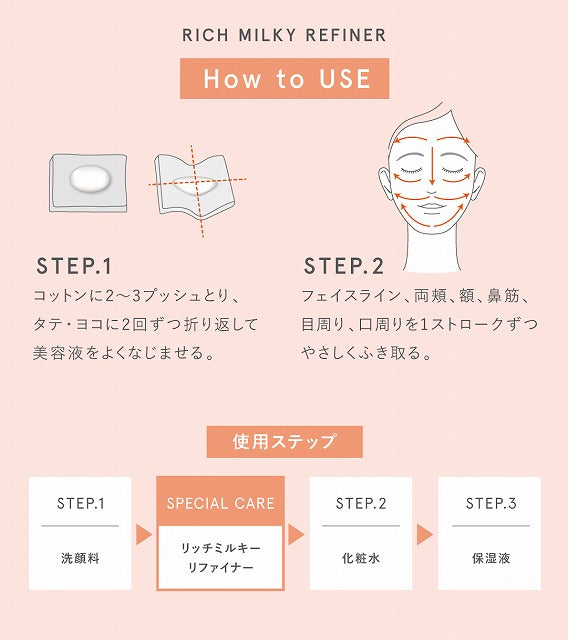 RICH MILKY REFINER

How to USE

STEP.1
コットンに2〜3プッシュとり、タテ・ヨコに2回ずつ折り返して美容液をよくなじませる。

STEP.2
フェイスライン、両頬、額、鼻筋、目周り、口周りを1ストロークずつやさしくふき取る。

使用ステップ

STEP.1
洗顔料

SPECIAL CARE
リッチミルキーリファイナー

STEP.2
化粧水

STEP.3
保湿液