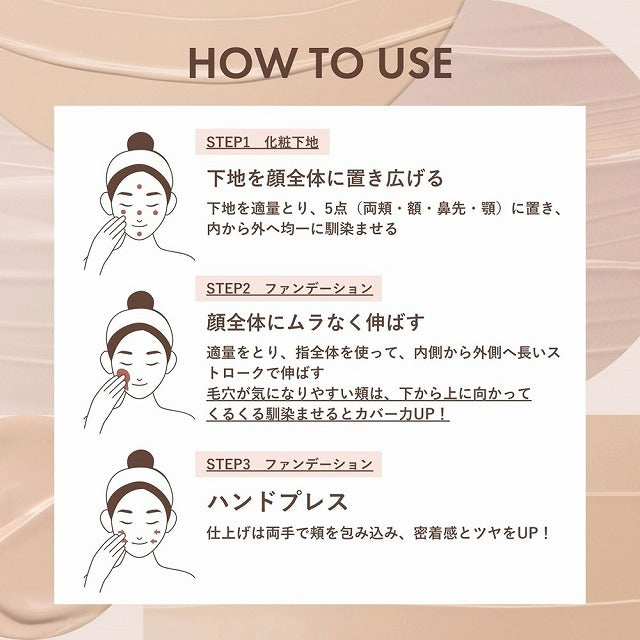 HOW TO USE

STEP1　化粧下地

下地を顔全体に置き広げる

下地を適量とり、5点（両頬・額・鼻先・顎）に置き、内から外へ均一に馴染ませる

STEP2　ファンデーション

顔全体にムラなく伸ばす

適量をとり、指全体を使って、内側から外側へ長いストロークで伸ばす
毛穴が気になりやすい頬は、下から上に向かってくるくる馴染ませるとカバー力UP！

STEP3　ファンデーション

ハンドプレス

仕上げは両手で頬を包み込み、密着感とツヤをUP！