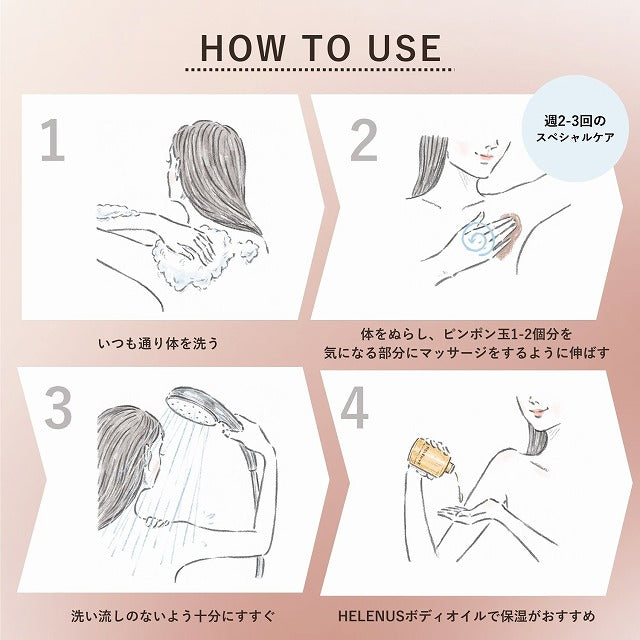 HOW TO USE

1

いつも通り体を洗う

2

週2-3回の
スペシャルケア

体をぬらし、ピンポン玉1-2個分を
気になる部分にマッサージをするように伸ばす

3

洗い流しのないよう十分にすすぐ

4

HELENUSボディオイルで保湿がおすすめ